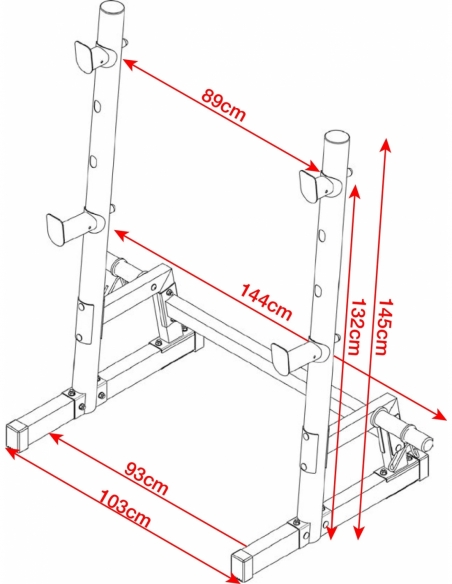 89cm

144cm

132cm

145cm

93cm

103cm